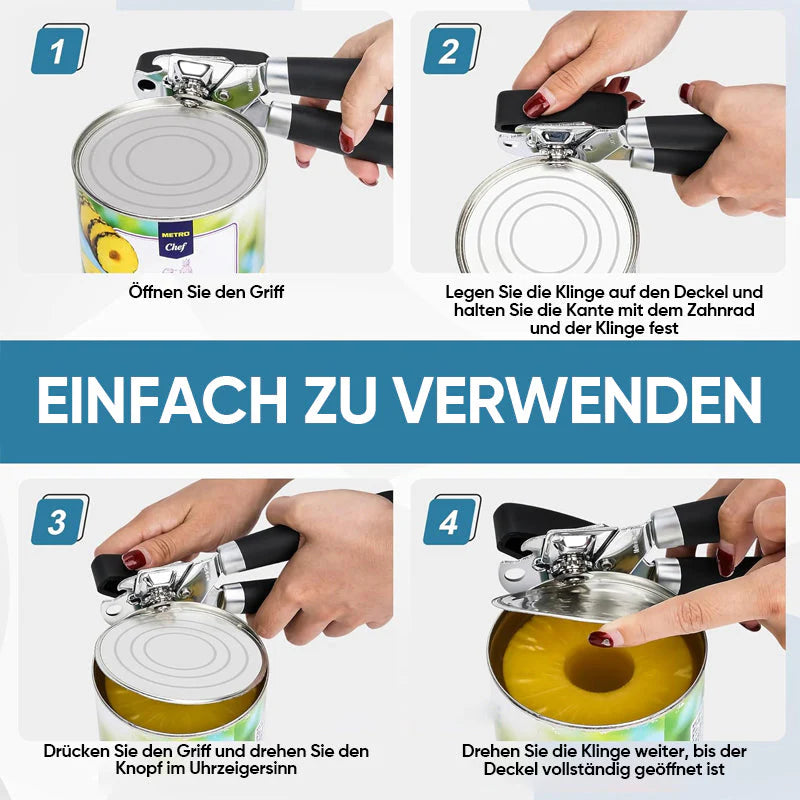 1

METRO
Chef

Öffnen Sie den Griff

2

Legen Sie die Klinge auf den Deckel und halten Sie die Kante mit dem Zahnrad und der Klinge fest

EINFACH ZU VERWENDEN

3

Drücken Sie den Griff und drehen Sie den Knopf im Uhrzeigersinn

4

Drehen Sie die Klinge weiter, bis der Deckel vollständig geöffnet ist