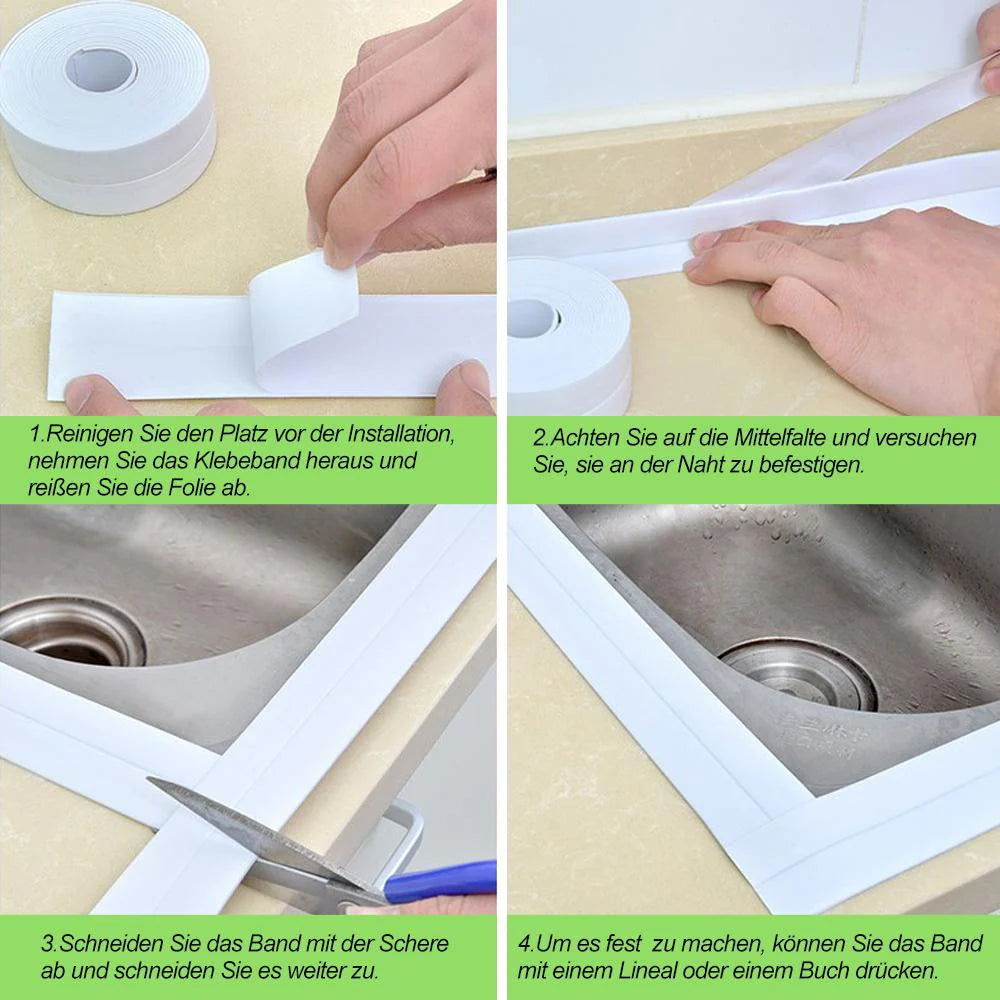 1.Reinigen Sie den Platz vor der Installation, nehmen Sie das Klebeband heraus und reißen Sie die Folie ab.

2.Achten Sie auf die Mittelfalte und versuchen Sie, sie an der Naht zu befestigen.

3.Schneiden Sie das Band mit der Schere ab und schneiden Sie es weiter zu.

4.Um es fest zu machen, können Sie das Band mit einem Lineal oder einem Buch drücken.