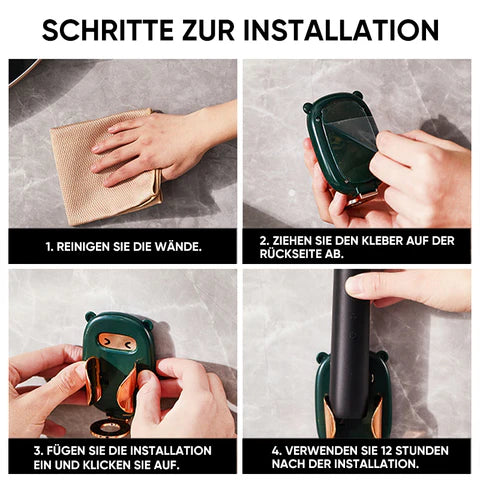 SCHRITTE ZUR INSTALLATION

1. REINIGEN SIE DIE WÄNDE.

2. ZIEHEN SIE DEN KLEBER AUF DER RÜCKSEITE AB.

3. FÜGEN SIE DIE INSTALLATION EIN UND KLICKEN SIE AUF.

4. VERWENDEN SIE 12 STUNDEN NACH DER INSTALLATION.