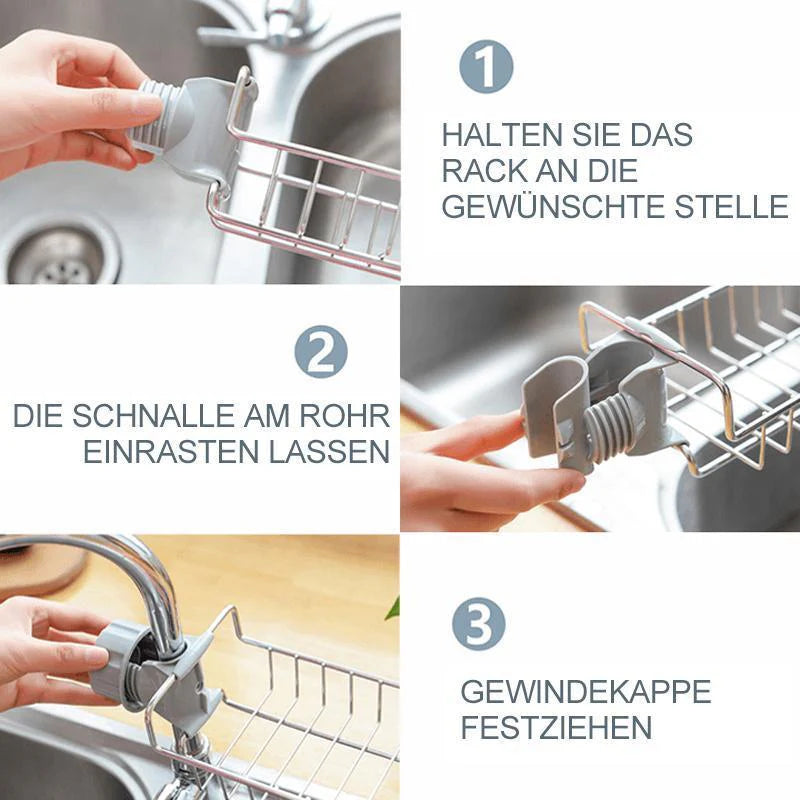 1

HALTEN SIE DAS RACK AN DIE GEWÜNSCHTE STELLE

2

DIE SCHNALLE AM ROHR EINRASTEN LASSEN

3

GEWINDEKAPPE FESTZIEHEN