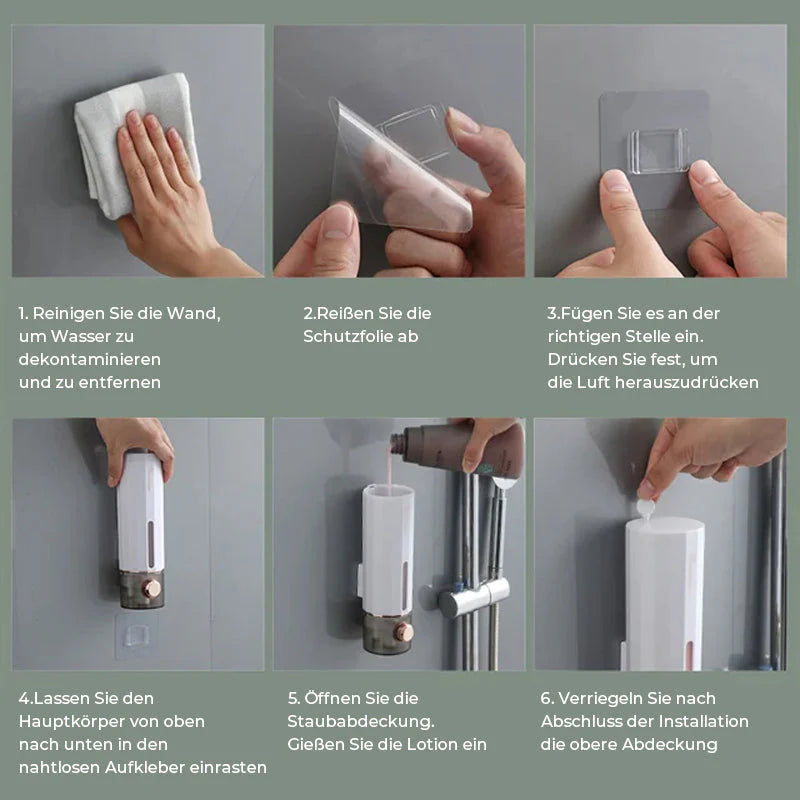 1. Reinigen Sie die Wand, um Wasser zu dekontaminieren und zu entfernen

2.Reißen Sie die Schutzfolie ab

3.Fügen Sie es an der richtigen Stelle ein. Drücken Sie fest, um die Luft herauszudrücken

4.Lassen Sie den Hauptkörper von oben nach unten in den nahtlosen Aufkleber einrasten

5. Öffnen Sie die Staubabdeckung. Gießen Sie die Lotion ein

6. Verriegeln Sie nach Abschluss der Installation die obere Abdeckung