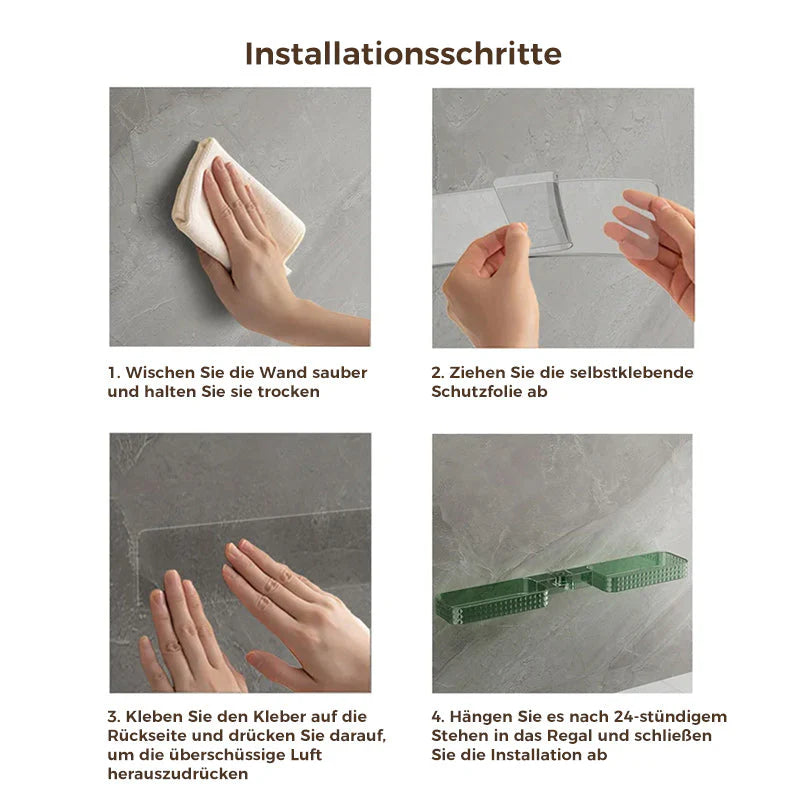 Installationsschritte

1. Wischen Sie die Wand sauber und halten Sie sie trocken

2. Ziehen Sie die selbstklebende Schutzfolie ab

3. Kleben Sie den Kleber auf die Rückseite und drücken Sie darauf, um die überschüssige Luft herauszudrücken

4. Hängen Sie es nach 24-stündigem Stehen in das Regal und schließen Sie die Installation ab