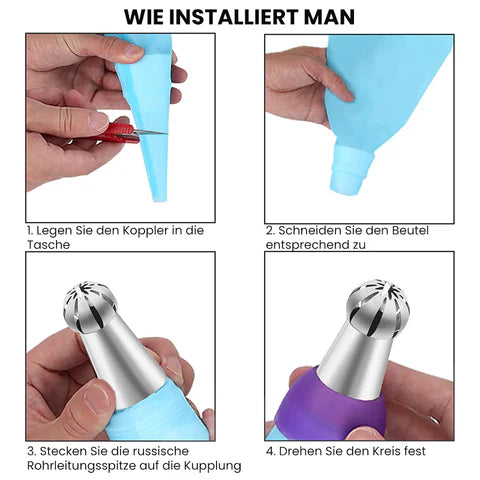 WIE INSTALLIERT MAN

1. Legen Sie den Koppler in die Tasche

2. Schneiden Sie den Beutel entsprechend zu

3. Stecken Sie die russische Rohrleitungsspitze auf die Kupplung

4. Drehen Sie den Kreis fest