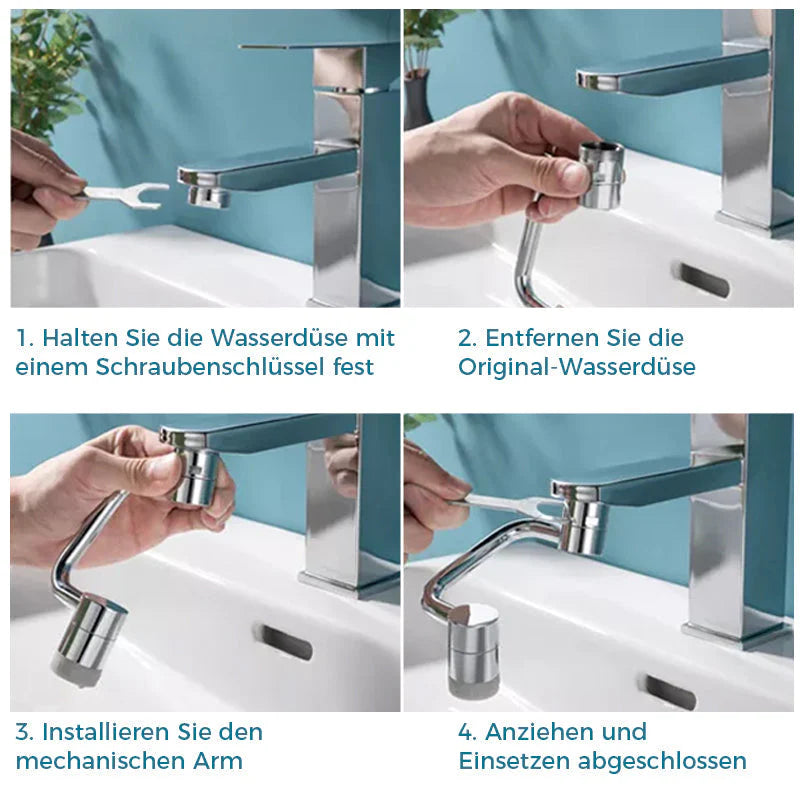 1. Halten Sie die Wasserdüse mit einem Schraubenschlüssel fest

2. Entfernen Sie die Original-Wasserdüse

3. Installieren Sie den mechanischen Arm

4. Anziehen und Einsetzen abgeschlossen