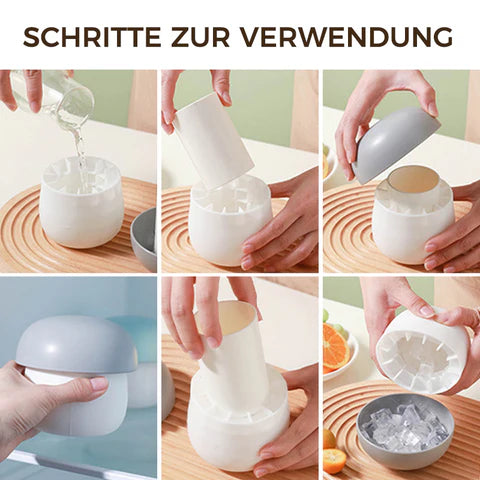 SCHRITTE ZUR VERWENDUNG