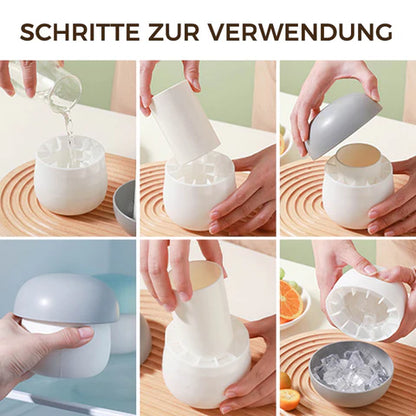 SCHRITTE ZUR VERWENDUNG