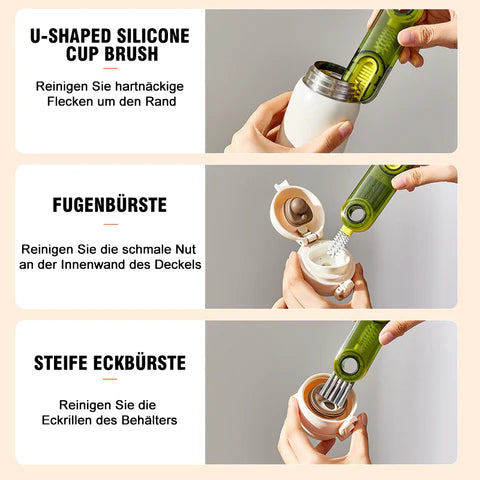 U-SHAPED SILICONE CUP BRUSH

Reinigen Sie hartnäckige Flecken um den Rand

FUGENBÜRSTE

Reinigen Sie die schmale Nut an der Innenwand des Deckels

STEIFE ECKBÜRSTE

Reinigen Sie die Eckrillen des Behälters