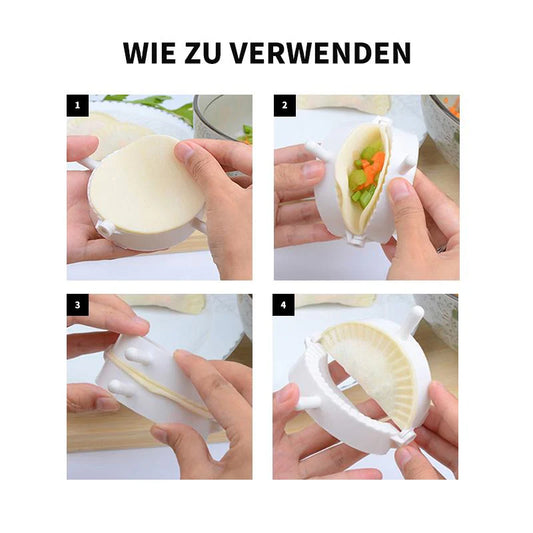 WIE ZU VERWENDEN

1

2

3

4