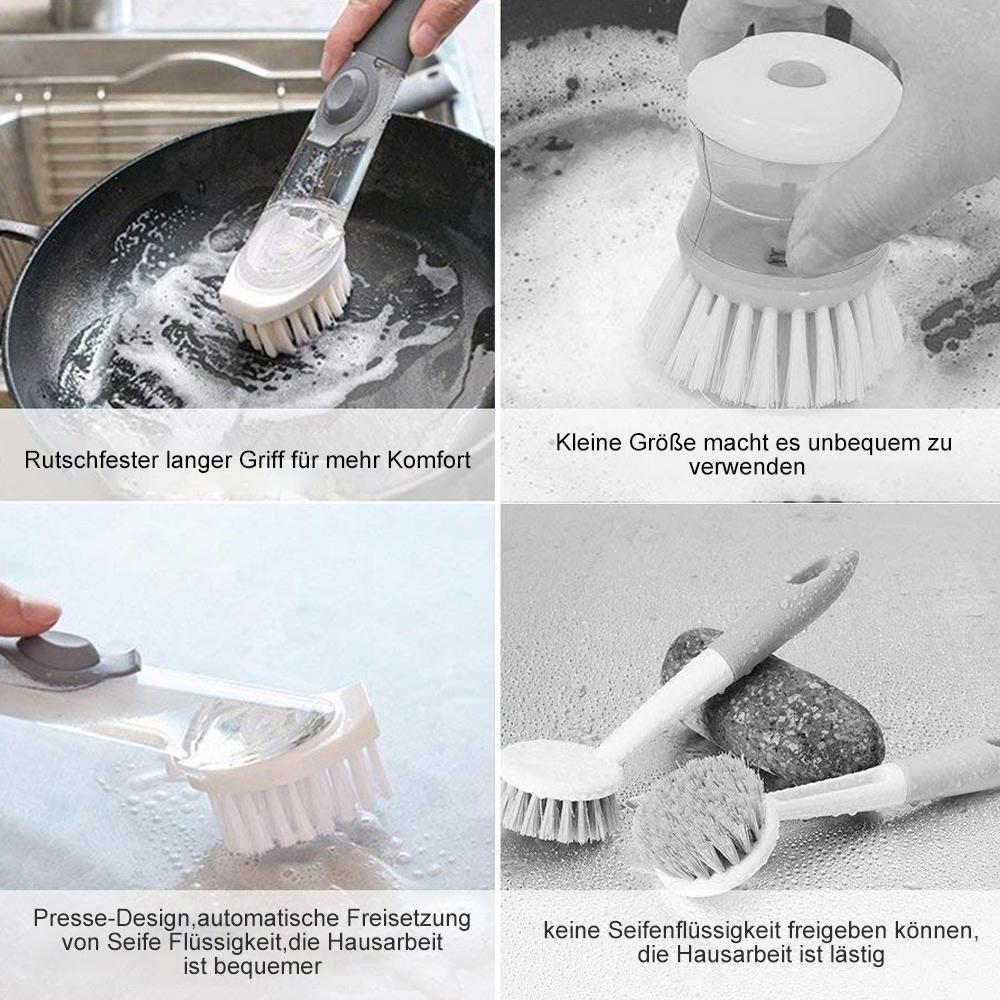 Rutschfester langer Griff für mehr Komfort

Kleine Größe macht es unbequem zu verwenden

Presse-Design,automatische Freisetzung von Seife Flüssigkeit,die Hausarbeit ist bequemer

keine Seifenflüssigkeit freigeben können, die Hausarbeit ist lästig