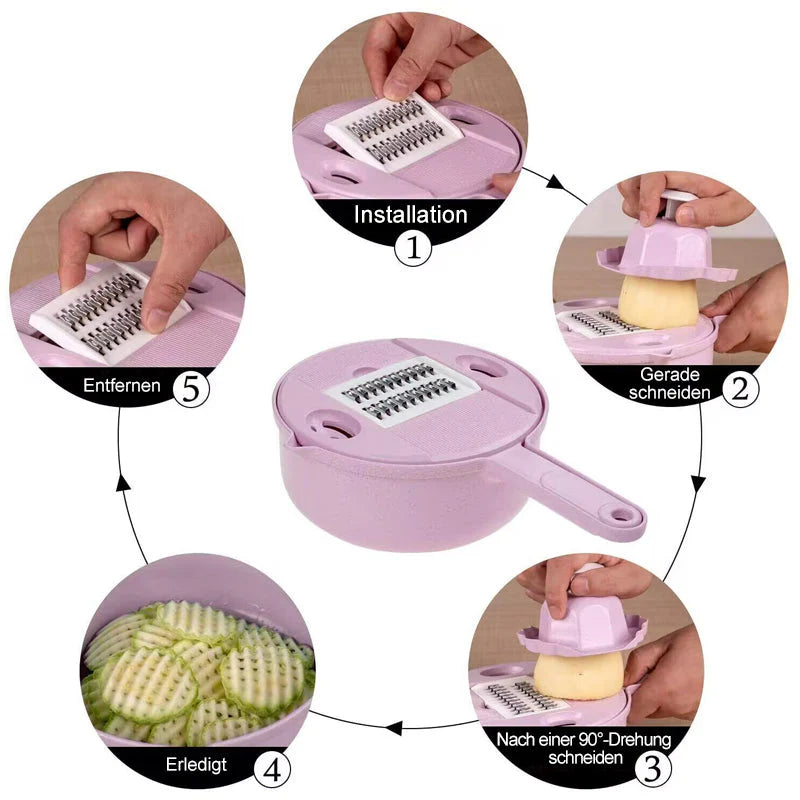 Installation
1

Gerade schneiden
2

Nach einer 90°-Drehung schneiden
3

Erledigt
4

Entfernen
5