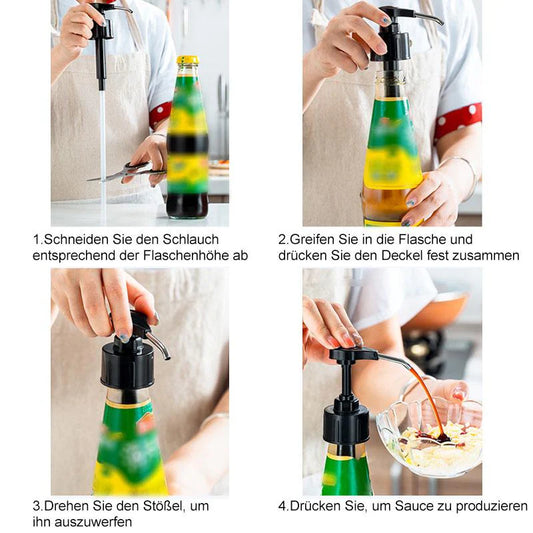 1.Schneiden Sie den Schlauch entsprechend der Flaschenhöhe ab

2.Greifen Sie in die Flasche und drücken Sie den Deckel fest zusammen

3.Drehen Sie den Stößel, um ihn auszuwerfen

4.Drücken Sie, um Sauce zu produzieren