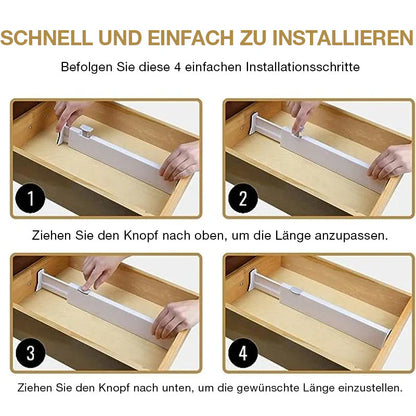 SCHNELL UND EINFACH ZU INSTALLIEREN

Befolgen Sie diese 4 einfachen Installationsschritte

1

2

Ziehen Sie den Knopf nach oben, um die Länge anzupassen.

3

4

Ziehen Sie den Knopf nach unten, um die gewünschte Länge einzustellen.