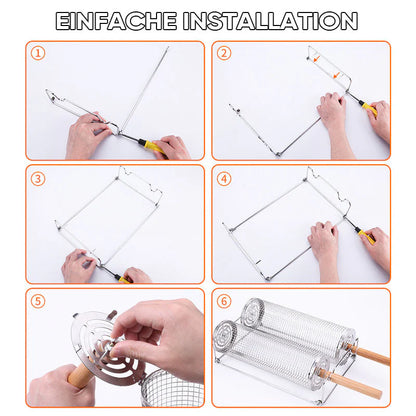 EINFACHE INSTALLATION

1

2

3

4

5

6